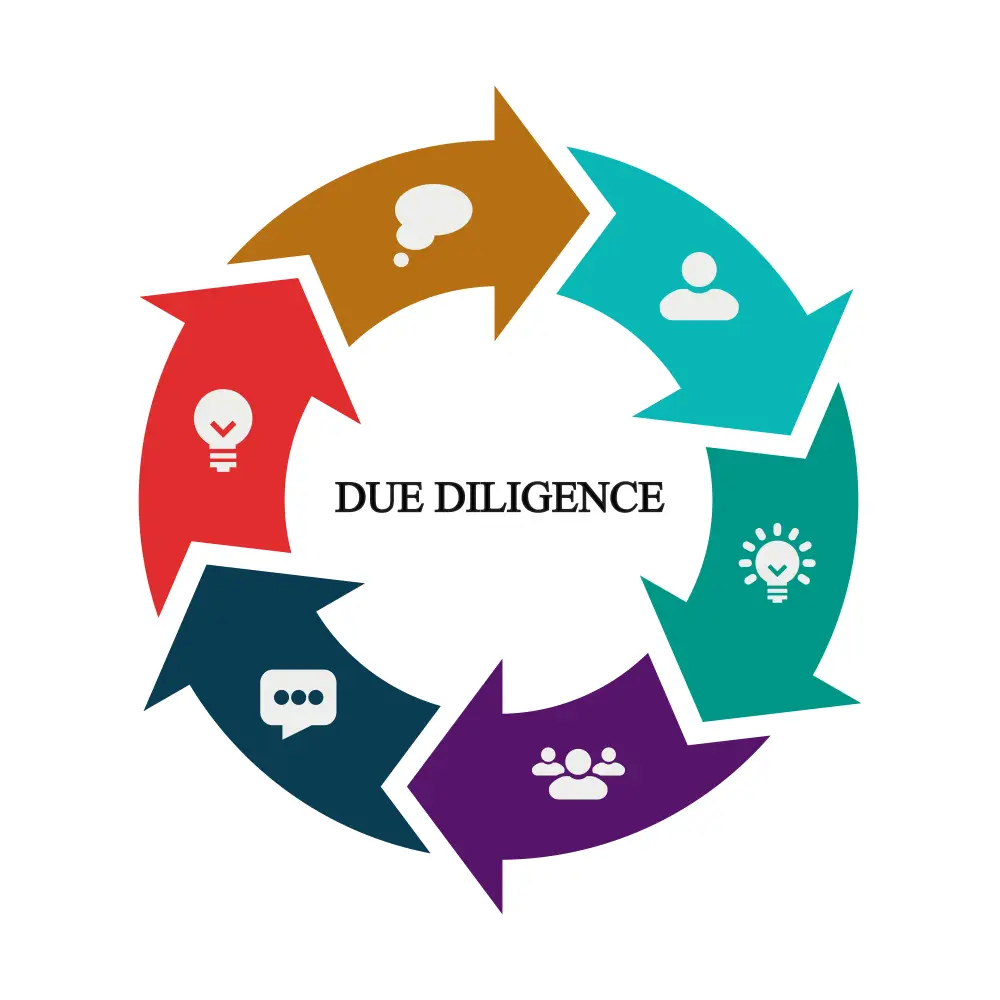 DUE DILIGENCE